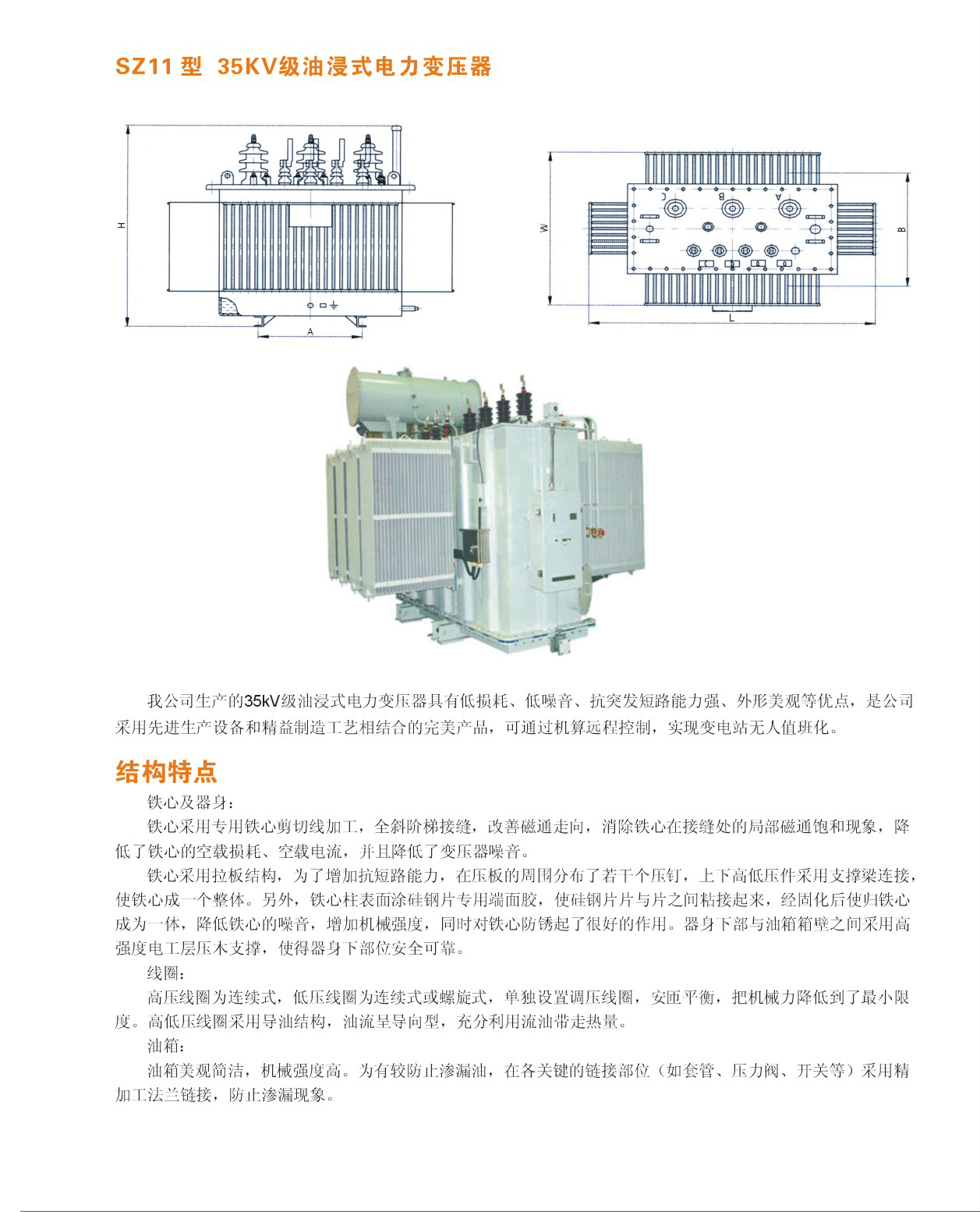 SZ11 型 35KV级油浸式电力变压器

H

A

W

C B A

B

L

我公司生产的35kV级油浸式电力变压器具有低损耗、低噪音、抗突发短路能力强、外形美观等优点，是公司采用先进生产设备和精益制造工艺相结合的完美产品，可通过机算远程控制，实现变电站无人值班化。

结构特点

铁心及器身：

铁心采用专用铁心剪切线加工，全斜阶梯接缝，改善磁通走向，消除铁心在接缝处的局部磁通饱和现象，降低了铁心的空载损耗、空载电流，并且降低了变压器噪音。

铁心采用拉板结构，为了增加抗短路能力，在压板的周围分布了若干个压钉，上下高低压件采用支撑梁连接，使铁心成一个整体。另外，铁心柱表面涂硅钢片专用端面胶，使硅钢片片与片之间粘接起来，经固化后使归铁心成为一体，降低铁心的噪音，增加机械强度，同时对铁心防锈起了很好的作用。器身下部与油箱箱壁之间采用高强度电工层压木支撑，使得器身下部位安全可靠。

线圈：

高压线圈为连续式，低压线圈为连续式或螺旋式，单独设置调压线圈，安匝平衡，把机械力降低到了最小限度。高低压线圈采用导油结构，油流呈导向型，充分利用流油带走热量。

油箱：

油箱美观简洁，机械强度高。为有较防止渗漏油，在各关键的链接部位（如套管、压力阀、开关等）采用精加工法兰链接，防止渗漏现象。